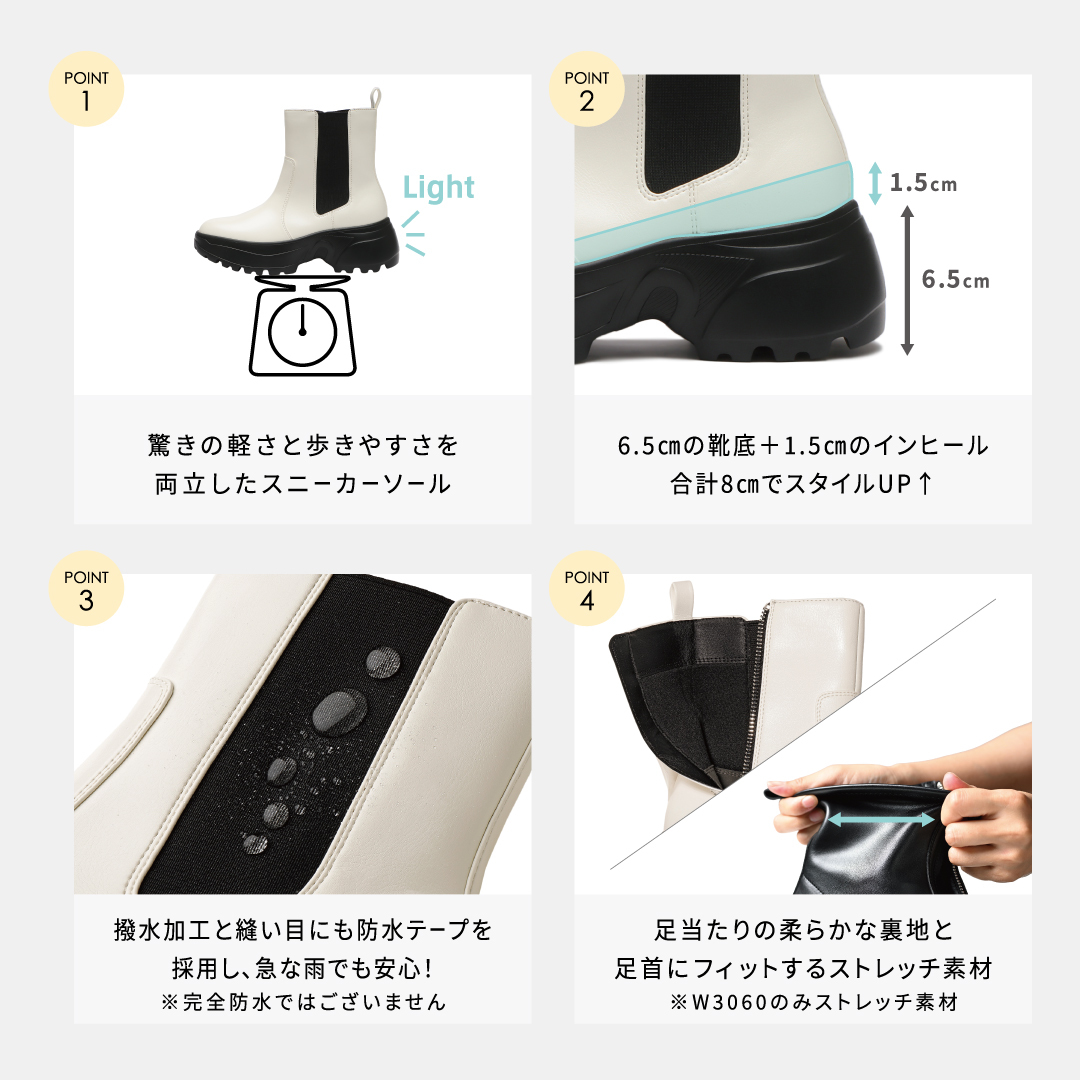 POINT
1

Light

驚きの軽さと歩きやすさを
両立したスニーカーソール

POINT
2

1.5cm

6.5cm

6.5㎝の靴底＋1.5㎝のインヒール
合計8㎝でスタイルUP↑

POINT
3

撥水加工と縫い目にも防水テープを
採用し、急な雨でも安心!
※完全防水ではございません

POINT
4

足当たりの柔らかな裏地と
足首にフィットするストレッチ素材
※W3060のみストレッチ素材