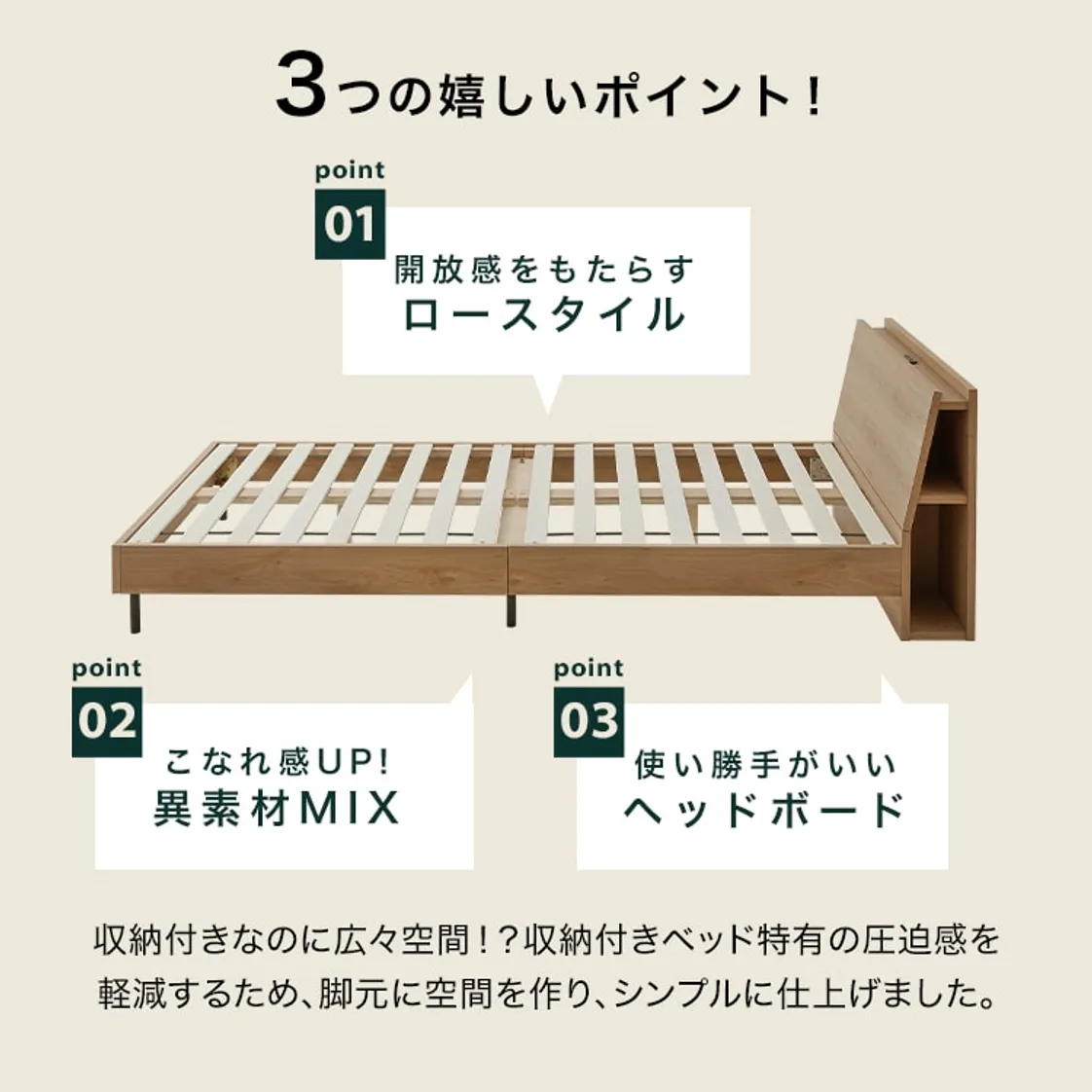 3つの嬉しいポイント!

point
01
開放感をもたらす
ロースタイル

point
02
こなれ感UP!
異素材MIX

point
03
使い勝手がいい
ヘッドボード

収納付きなのに広々空間!?収納付きベッド特有の圧迫感を軽減するため、脚元に空間を作り、シンプルに仕上げました。