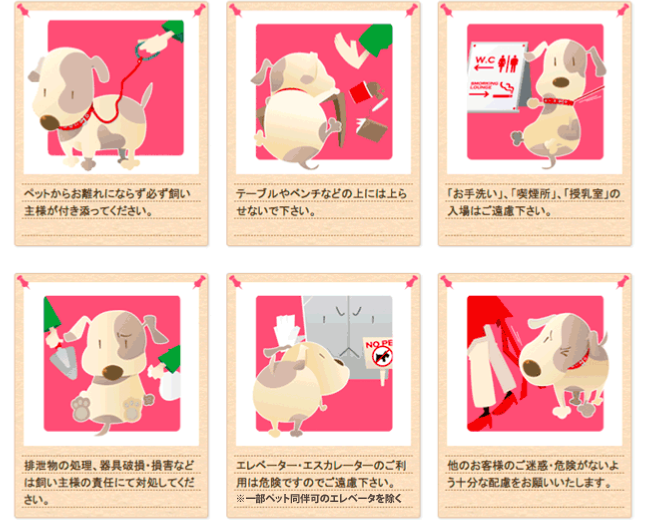 ペットからお離れにならず必ず飼い主様が付き添ってください。

テーブルやベンチなどの上には上らせないで下さい。

W.C

SMOKING LOUNGE

「お手洗い」、「喫煙所」、「授乳室」の入場はご遠慮下さい。

排泄物の処理、器具破損・損害などは飼い主様の責任にて対処してください。

NO PE

エレベーター・エスカレーターのご利用は危険ですのでご遠慮下さい。
※一部ペット同伴可のエレベータを除く

他のお客様のご迷惑・危険がないよう十分な配慮をお願いいたします。