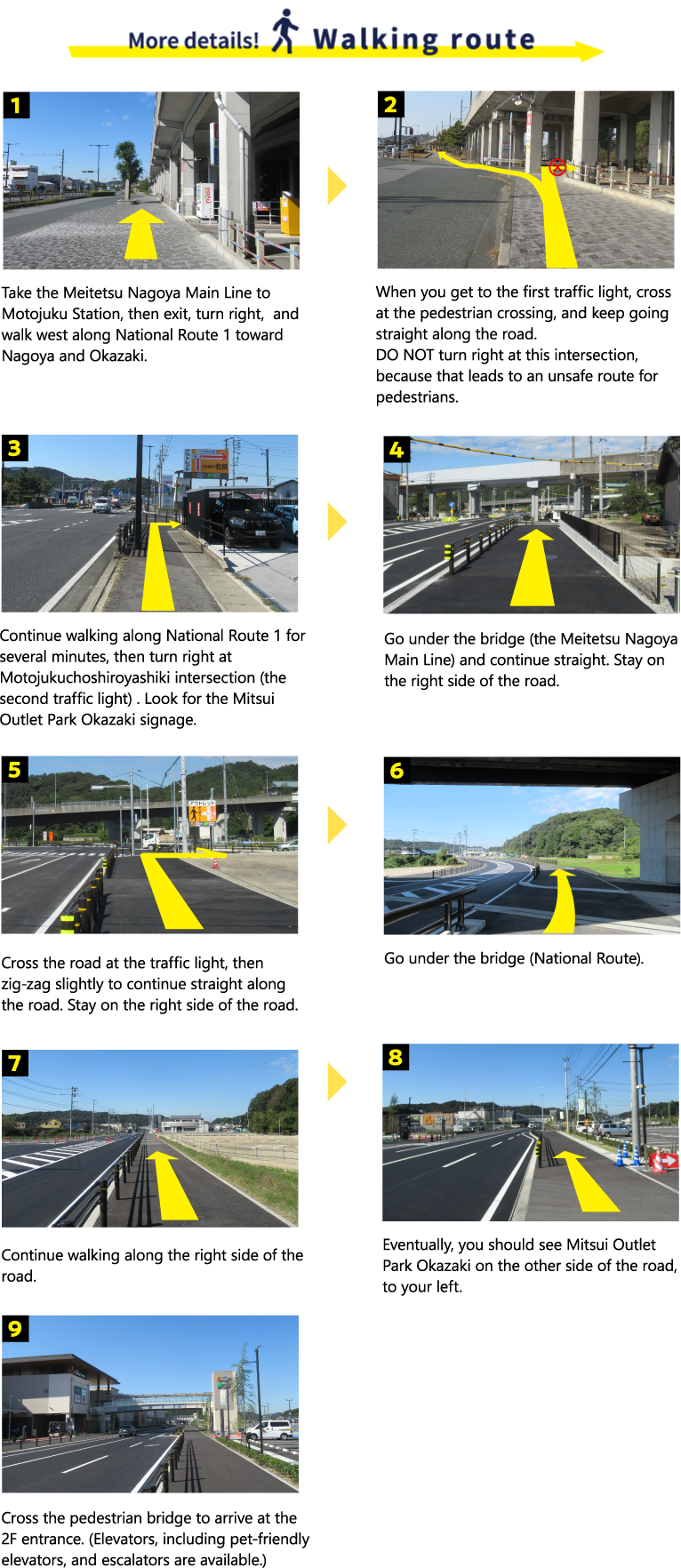 More details! Walking route

1

Take the Meitetsu Nagoya Main Line to Motojuku Station, then exit, turn right, and walk west along National Route 1 toward Nagoya and Okazaki.

2

When you get to the first traffic light, cross at the pedestrian crossing, and keep going straight along the road.
DO NOT turn right at this intersection, because that leads to an unsafe route for pedestrians.

3

Continue walking along National Route 1 for several minutes, then turn right at Motojukuchoshiroyashiki intersection (the second traffic light) . Look for the Mitsui Outlet Park Okazaki signage.

4

Go under the bridge (the Meitetsu Nagoya Main Line) and continue straight. Stay on the right side of the road.

5

Cross the road at the traffic light, then zig-zag slightly to continue straight along the road. Stay on the right side of the road.

6

Go under the bridge (National Route).

7

Continue walking along the right side of the road.

8

Eventually, you should see Mitsui Outlet Park Okazaki on the other side of the road, to your left.

9

Cross the pedestrian bridge to arrive at the 2F entrance. (Elevators, including pet-friendly elevators, and escalators are available.)