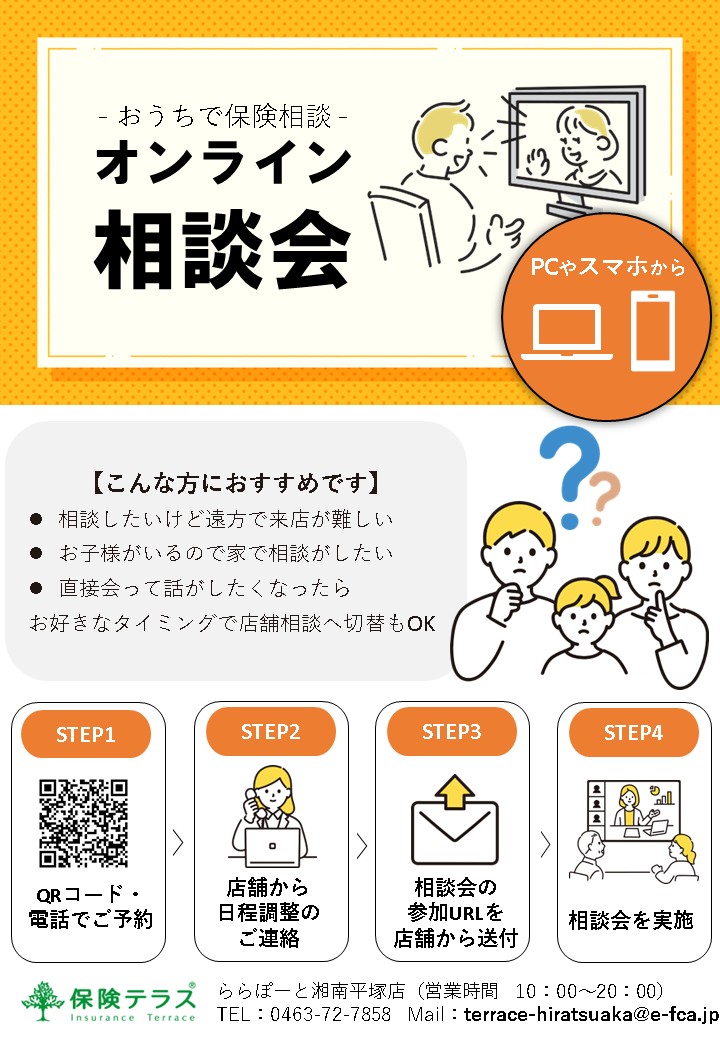 - おうちで保険相談 -
オンライン
相談会

PCやスマホから

【こんな方におすすめです】
● 相談したいけど遠方で来店が難しい
● お子様がいるので家で相談がしたい
● 直接会って話がしたくなったら
お好きなタイミングで店舗相談へ切替もOK

STEP1
QRコード・電話でご予約

STEP2
店舗から日程調整のご連絡

STEP3
相談会の参加URLを店舗から送付

STEP4
相談会を実施

保険テラス®
Insurance Terrace
ららぽーと湘南平塚店（営業時間　10：00～20：00）
TEL：0463-72-7858　Mail：terrace-hiratsuaka@e-fca.jp