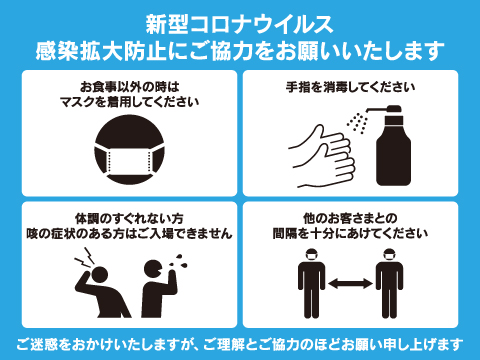 新型コロナウイルス
感染拡大防止にご協力をお願いいたします

お食事以外の時は
マスクを着用してください

手指を消毒してください

体調のすぐれない方
咳の症状のある方はご入場できません

他のお客さまとの
間隔を十分にあけてください

ご迷惑をおかけいたしますが、ご理解とご協力のほどお願い申し上げます