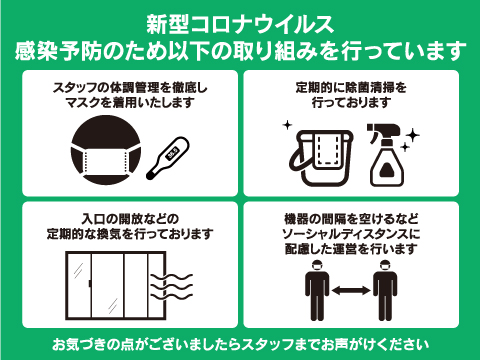 新型コロナウイルス
感染予防のため以下の取り組みを行っています

スタッフの体調管理を徹底し
マスクを着用いたします

定期的に除菌清掃を
行っております

入口の開放などの
定期的な換気を行っております

機器の間隔を空けるなど
ソーシャルディスタンスに
配慮した運営を行います

お気づきの点がございましたらスタッフまでお声がけください