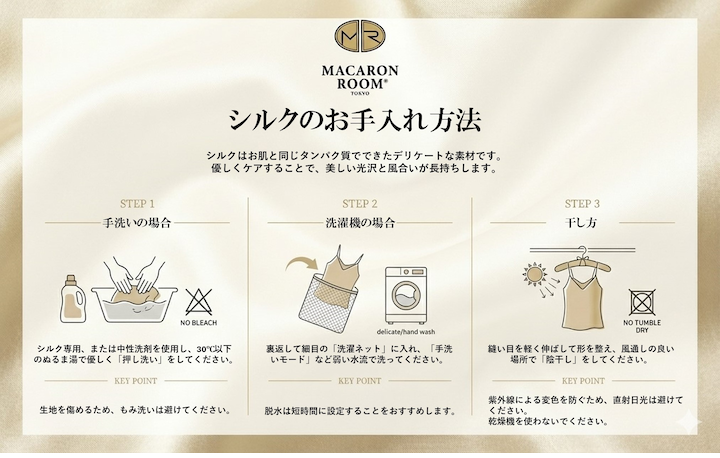 MR

MACARON ROOM®
TOKYO

シルクのお手入れ方法

シルクはお肌と同じタンパク質でできたデリケートな素材です。
優しくケアすることで、美しい光沢と風合いが長持ちします。

STEP 1
手洗いの場合

NO BLEACH

シルク専用、または中性洗剤を使用し、30℃以下のぬるま湯で優しく「押し洗い」をしてください。

KEY POINT

生地を傷めるため、もみ洗いは避けてください。

STEP 2
洗濯機の場合

delicate/hand wash

裏返して細目の「洗濯ネット」に入れ、「手洗いモード」など弱い水流で洗ってください。

KEY POINT

脱水は短時間に設定することをおすすめします。

STEP 3
干し方

NO TUMBLE DRY

縫い目を軽く伸ばして形を整え、風通しの良い場所で「陰干し」をしてください。

KEY POINT

紫外線による変色を防ぐため、直射日光は避けてください。
乾燥機を使わないでください。