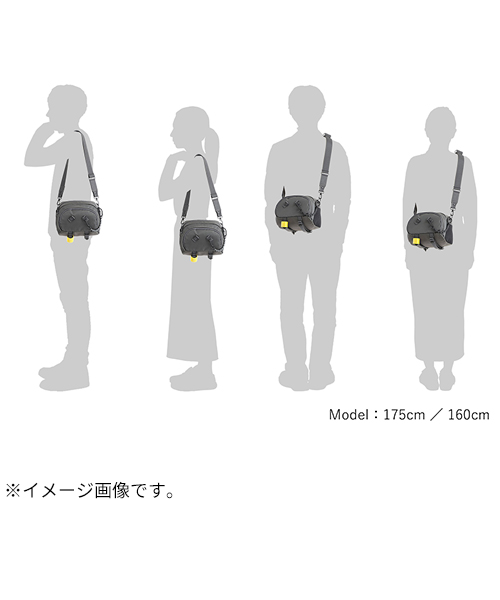 Model：175cm ／ 160cm

※イメージ画像です。