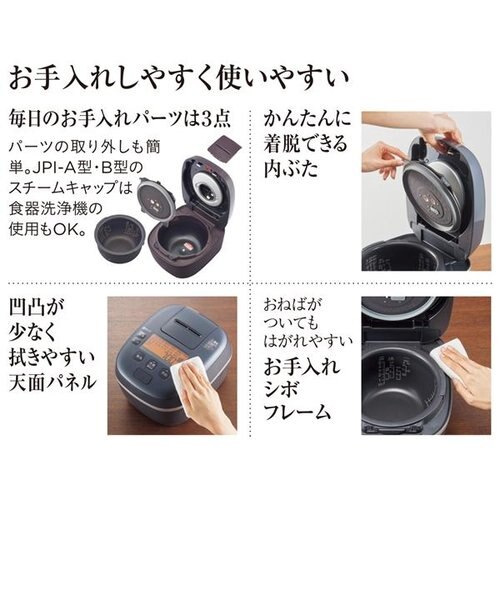 お手入れしやすく使いやすい

毎日のお手入れパーツは3点

パーツの取り外しも簡単。JPI-A型・B型のスチームキャップは食器洗浄機の使用もOK。

かんたんに着脱できる内ぶた

凹凸が少なく拭きやすい天面パネル

おねばがついてもはがれやすい

お手入れシボフレーム