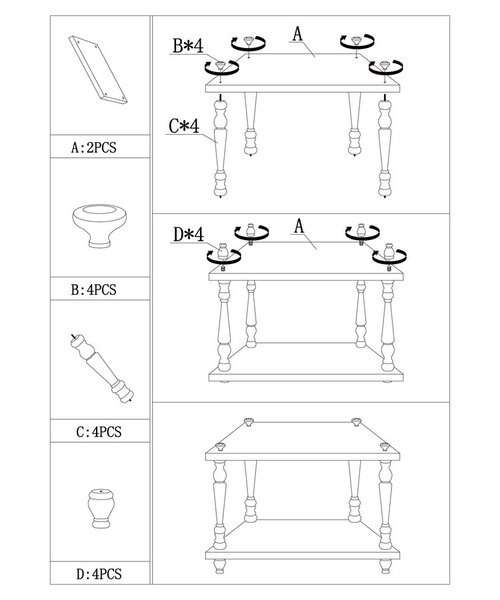 A:2PCS

B:4PCS

C:4PCS

D:4PCS

B*4

A

C*4

D*4

A