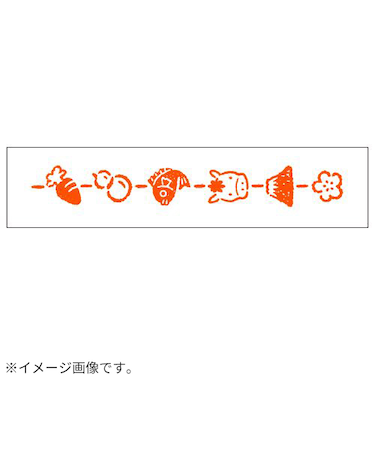 ※イメージ画像です。